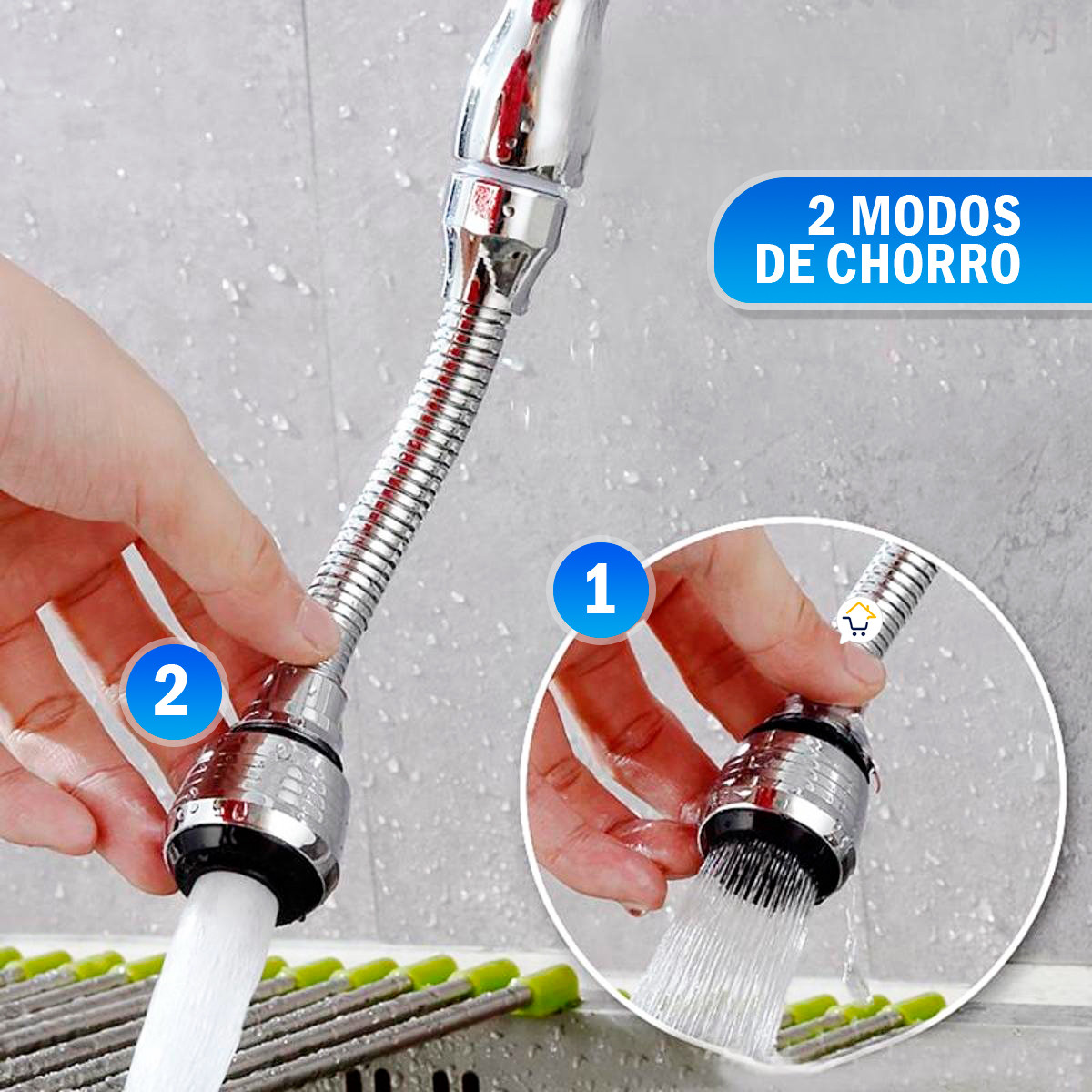 2 MODOS DE CHORRO

1

2